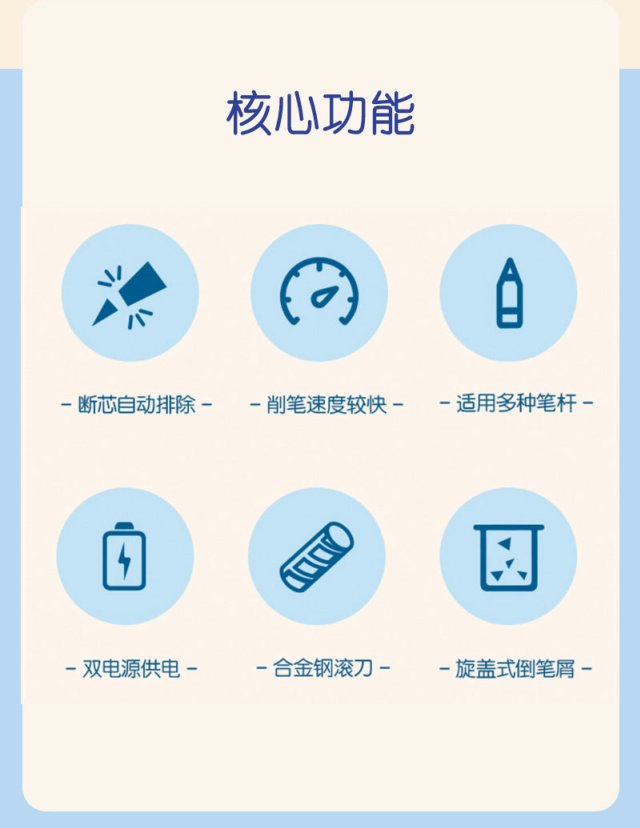 核心功能

- 断芯自动排除 -

- 削笔速度较快 -

- 适用多种笔杆 -

- 双电源供电 -

- 合金钢滚刀 -

- 旋盖式倒笔屑 -