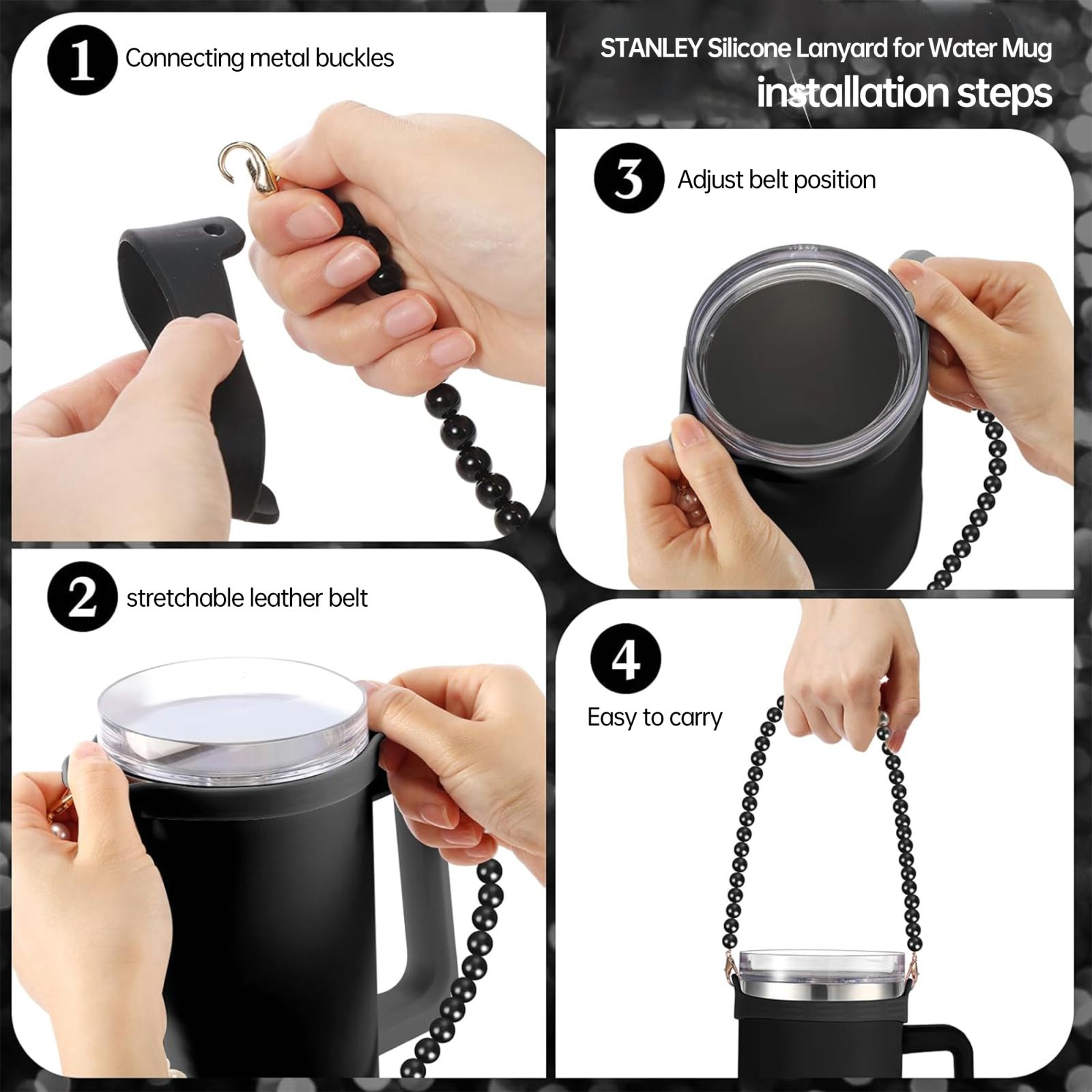 STANLEY Silicone Lanyard for Water Mug
installation steps

1 Connecting metal buckles

2 stretchable leather belt

3 Adjust belt position

4 Easy to carry