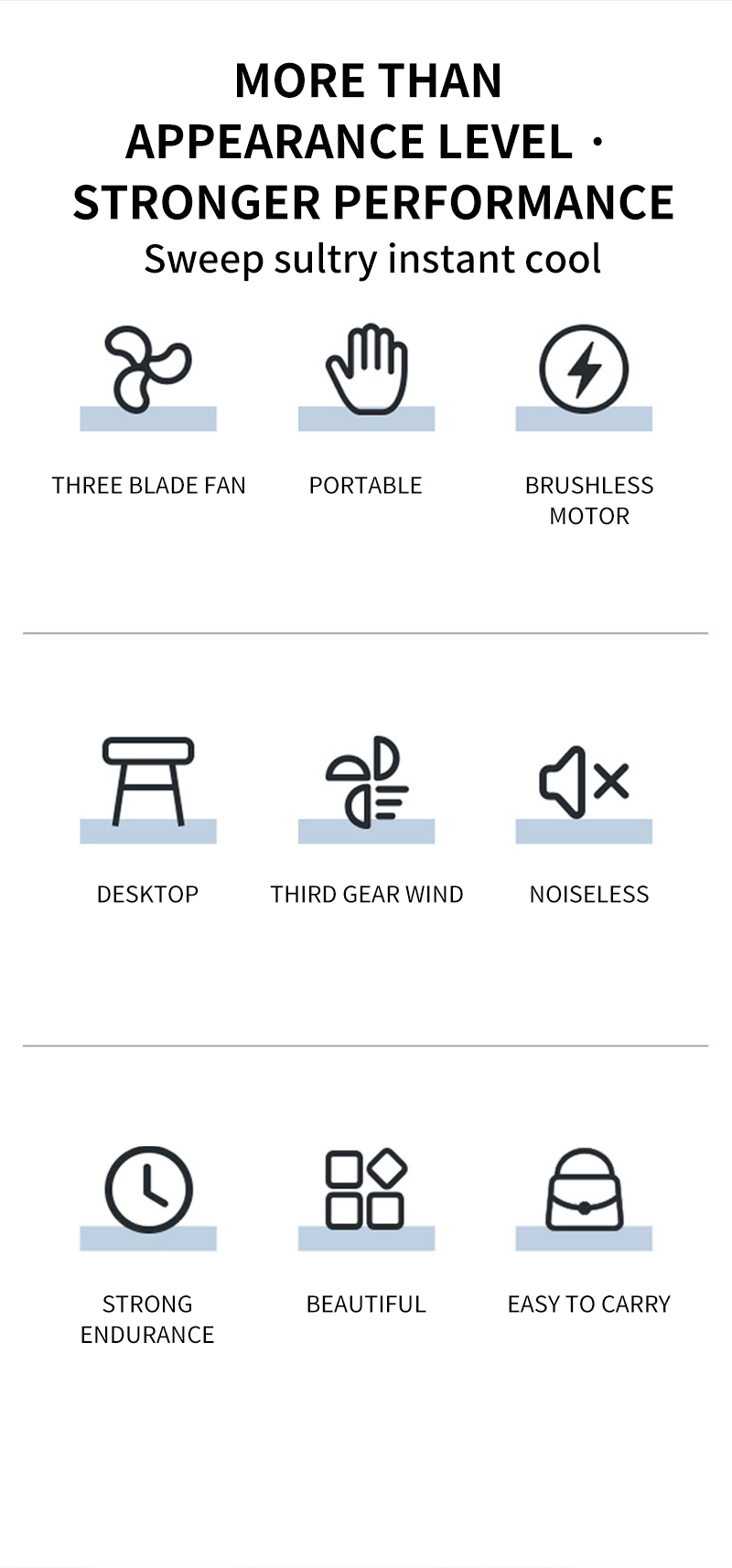 MORE THAN
APPEARANCE LEVEL ·
STRONGER PERFORMANCE
Sweep sultry instant cool

THREE BLADE FAN

PORTABLE

BRUSHLESS
MOTOR

DESKTOP

THIRD GEAR WIND

NOISELESS

STRONG
ENDURANCE

BEAUTIFUL

EASY TO CARRY