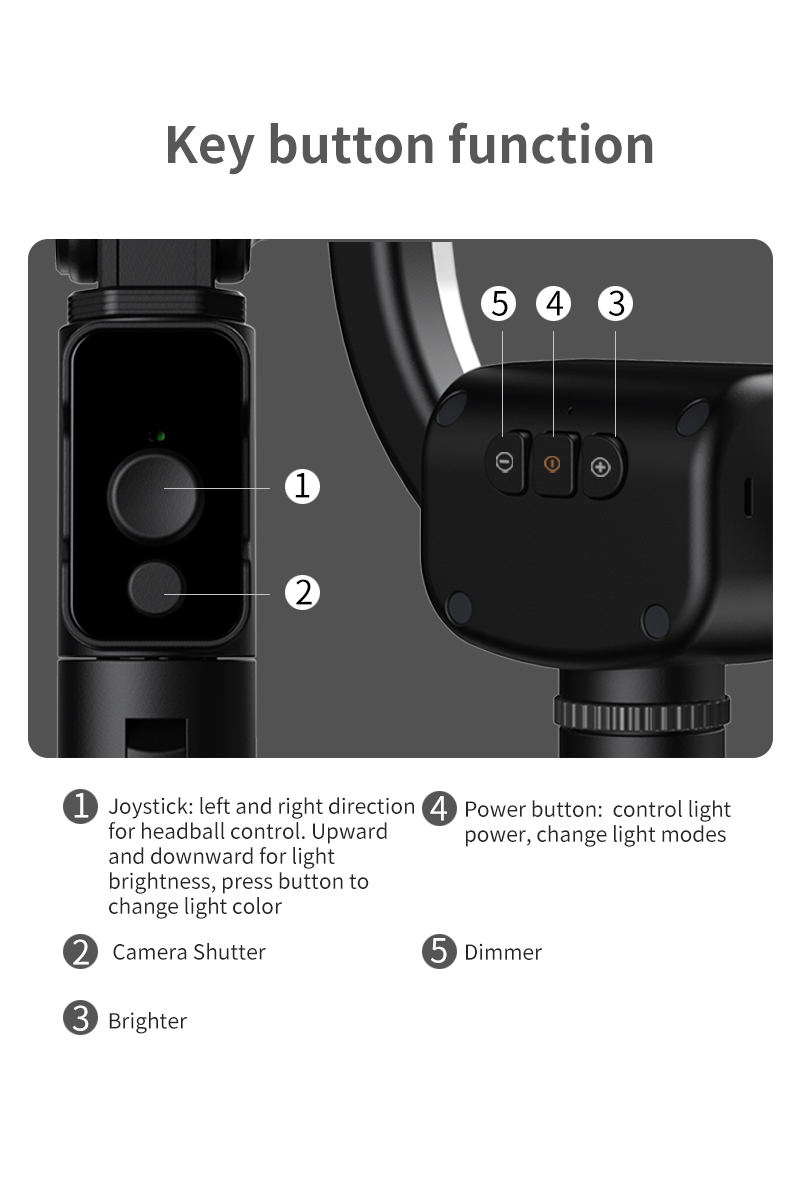 Key button function

5 4 3

1

2

1 Joystick: left and right direction for headball control. Upward and downward for light brightness, press button to change light color

2 Camera Shutter

3 Brighter

4 Power button: control light power, change light modes

5 Dimmer