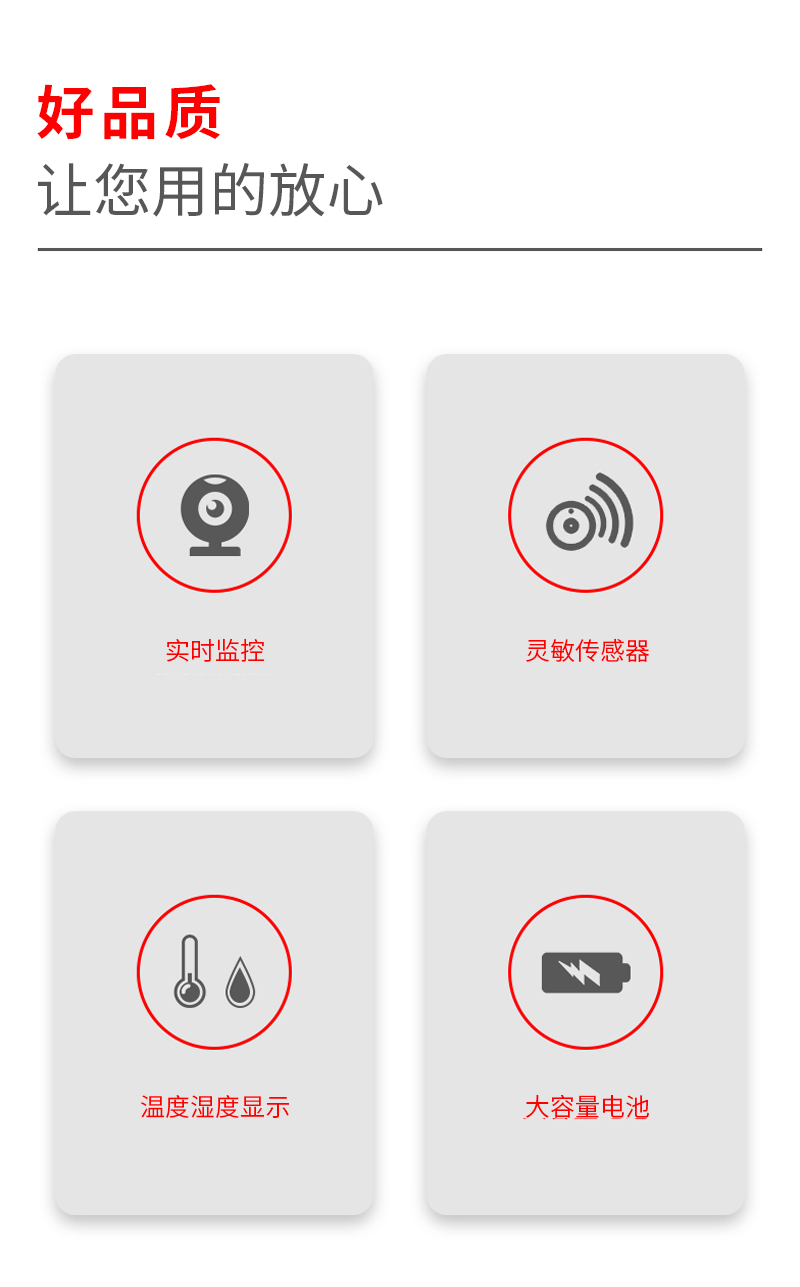 好品质
让您用的放心

实时监控

灵敏传感器

温度湿度显示

大容量电池