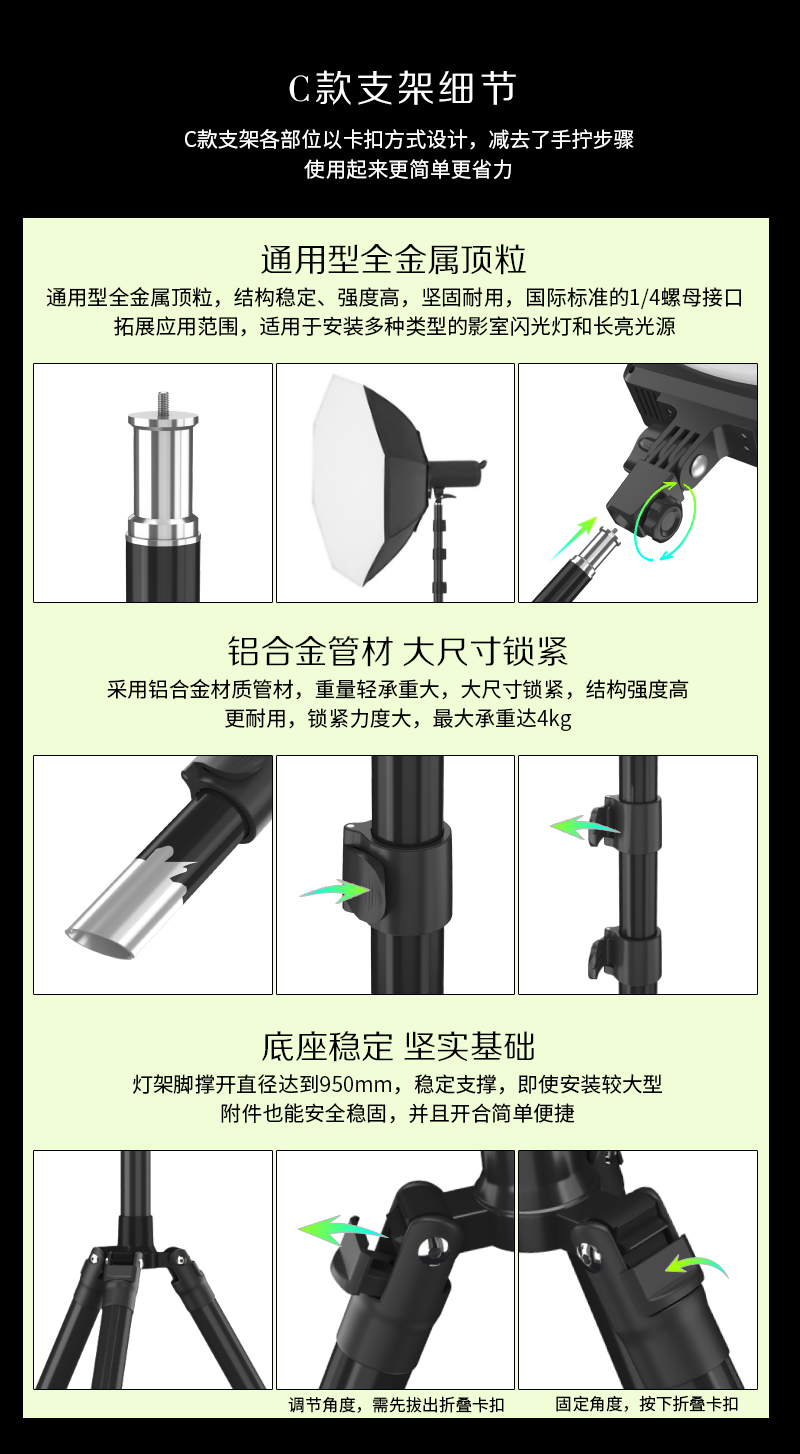 C款支架细节

C款支架各部位以卡扣方式设计，减去了手拧步骤
使用起来更简单更省力

通用型全金属顶粒

通用型全金属顶粒，结构稳定、强度高，坚固耐用，国际标准的1/4螺母接口
拓展应用范围，适用于安装多种类型的影室闪光灯和长亮光源

铝合金管材 大尺寸锁紧

采用铝合金材质管材，重量轻承重大，大尺寸锁紧，结构强度高
更耐用，锁紧力度大，最大承重达4kg

底座稳定 坚实基础

灯架脚撑开直径达到950mm，稳定支撑，即使安装较大型
附件也能安全稳固，并且开合简单便捷

调节角度，需先拔出折叠卡扣

固定角度，按下折叠卡扣