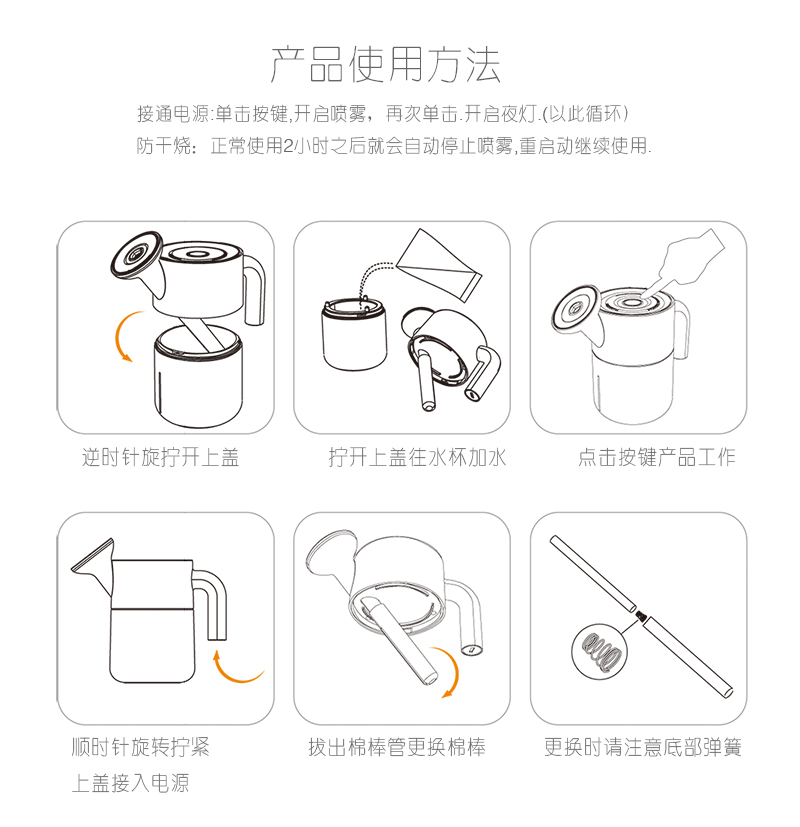 产品使用方法

接通电源:单击按键,开启喷雾，再次单击.开启夜灯.(以此循环)

防干烧：正常使用2小时之后就会自动停止喷雾,重启动继续使用.

逆时针旋拧开上盖

拧开上盖往水杯加水

点击按键产品工作

顺时针旋转拧紧
上盖接入电源

拔出棉棒管更换棉棒

更换时请注意底部弹簧